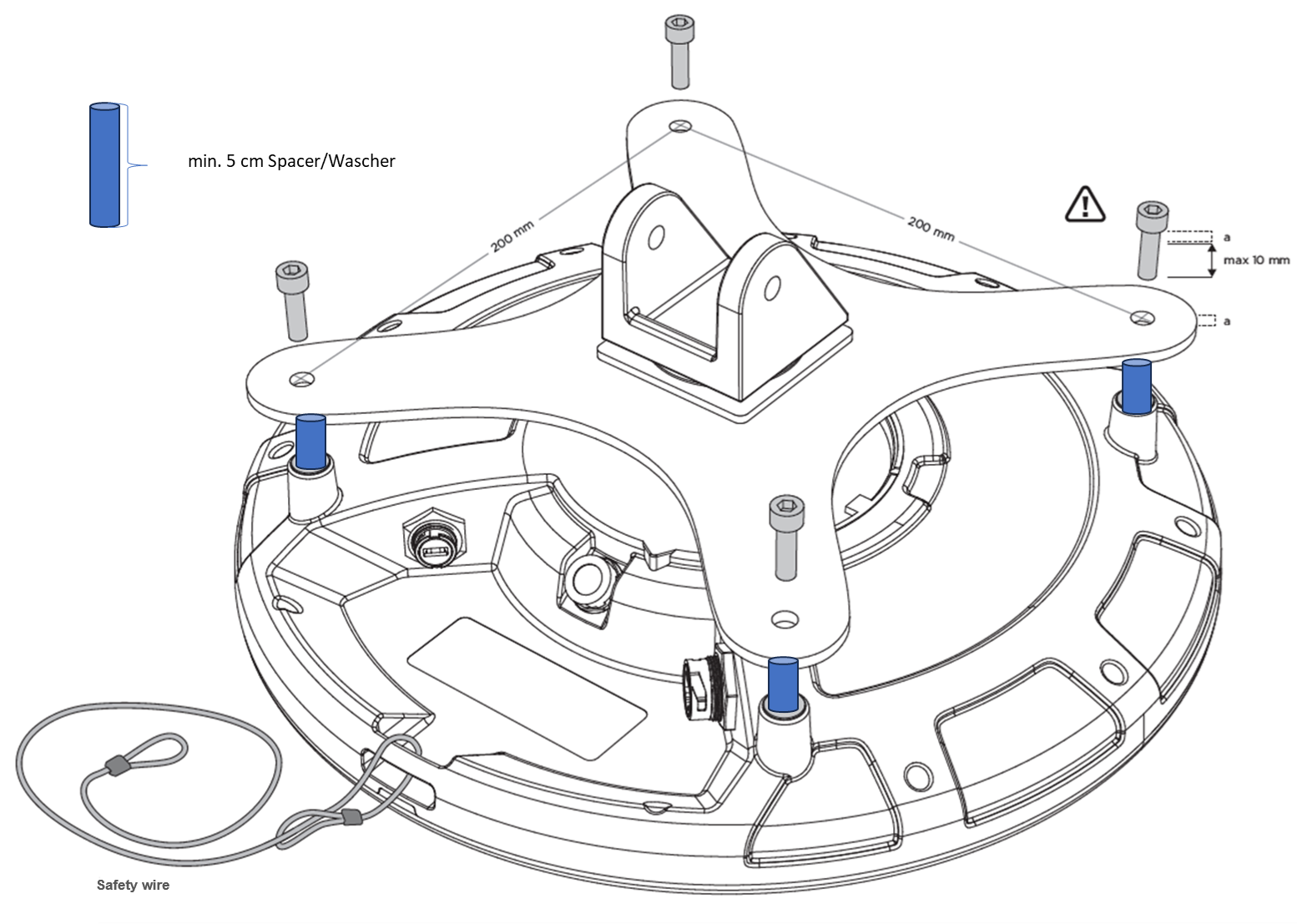 min. 5 cm Spacer/Wascher

200 mm

200 mm

a

max 10 mm

a

Safety wire